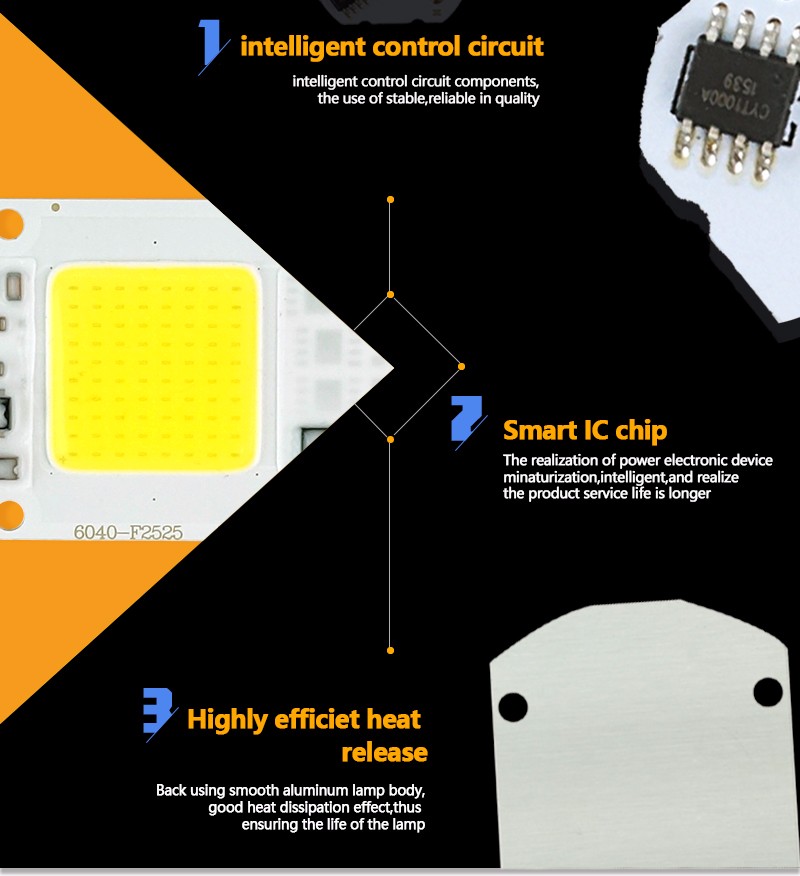 1 intelligent control circuit

intelligent control circuit components, the use of stable,reliable in quality

CYT1000A
1539

6040-F2525

2 Smart IC chip

The realization of power electronic device minaturization,intelligent,and realize the product service life is longer

3 Highly efficiet heat release

Back using smooth aluminum lamp body, good heat dissipation effect,thus ensuring the life of the lamp